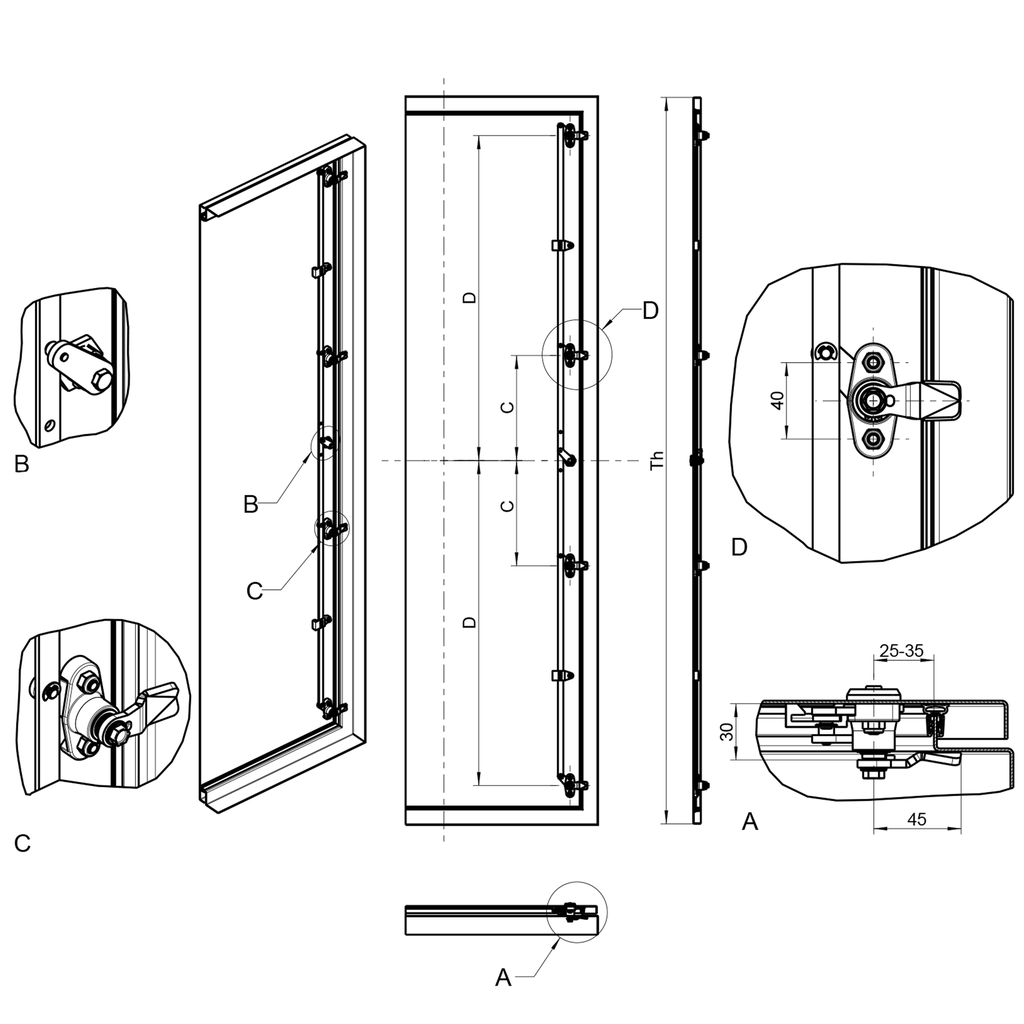 B

B

C

C

D

C

C

D

D

Th

40

D

25-35

30

45

A

A